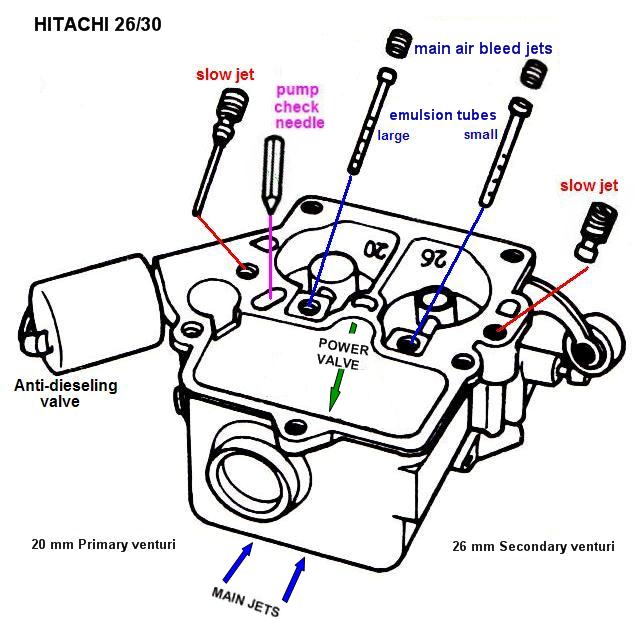 HITACHI 26/30

main air bleed jets

slow jet

pump check needle

emulsion tubes

large

small

slow jet

20

26

POWER VALVE

Anti-dieseling valve

20 mm Primary venturi

26 mm Secondary venturi

MAIN JETS